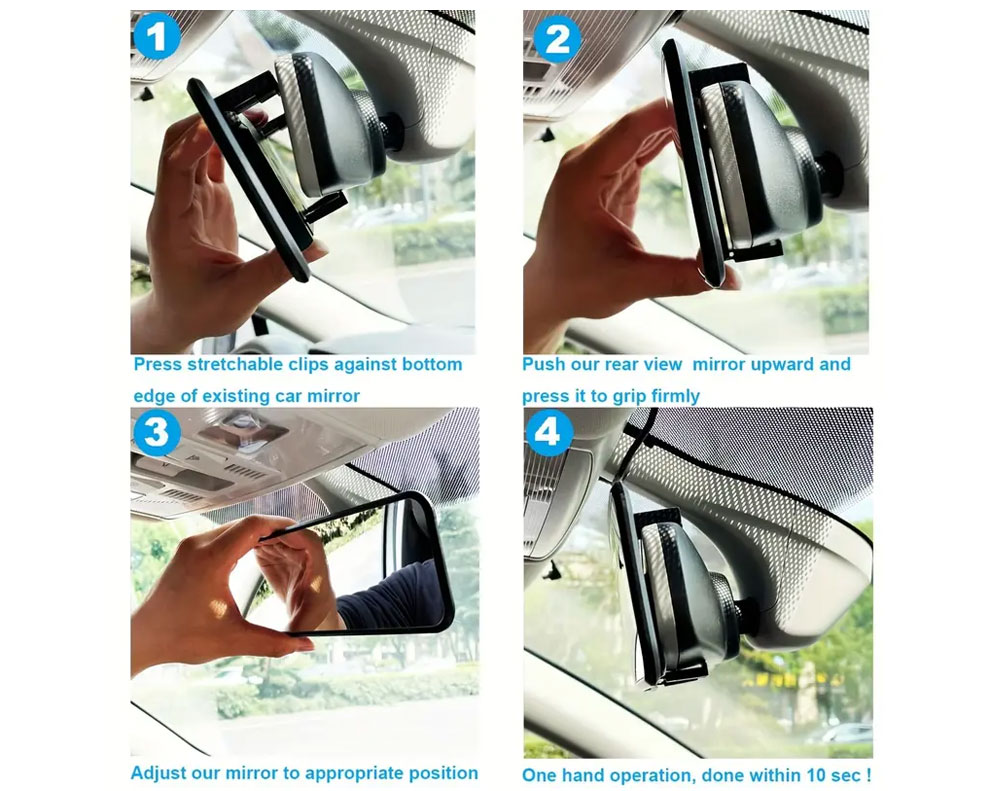 1

Press stretchable clips against bottom edge of existing car mirror

2

Push our rear view  mirror upward and press it to grip firmly

3

Adjust our mirror to appropriate position

4

One hand operation, done within 10 sec !