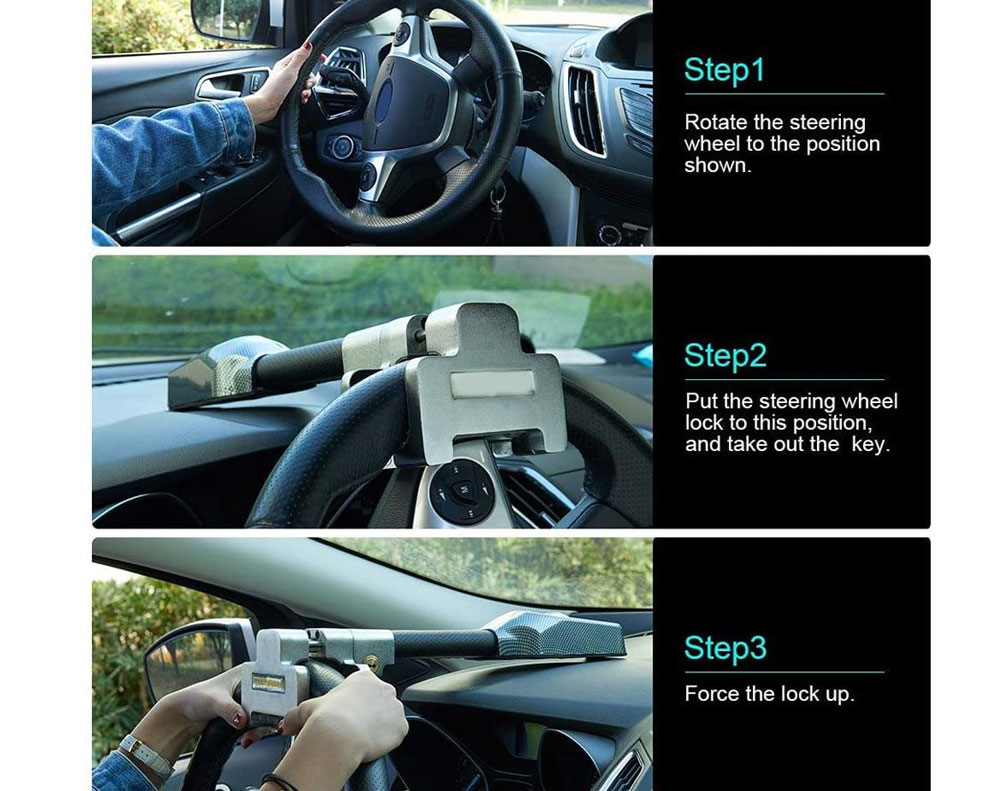 Step1

Rotate the steering wheel to the position shown.

Step2

Put the steering wheel lock to this position, and take out the key.

Step3

Force the lock up.