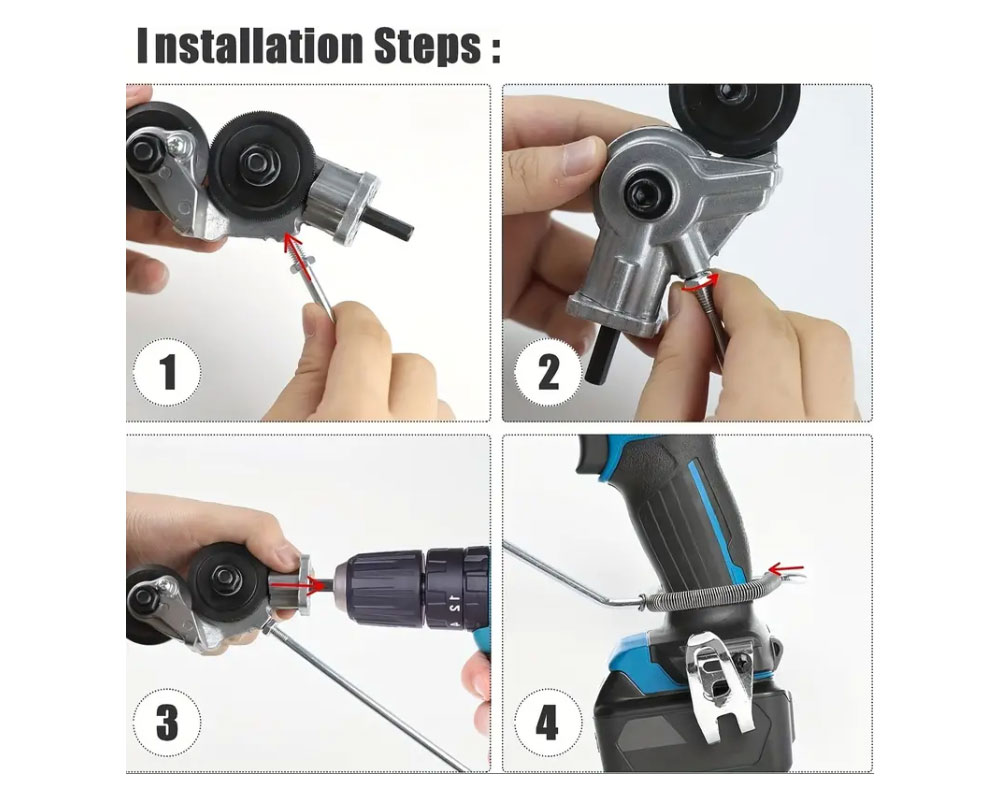 Installation Steps :

1

2

3

4