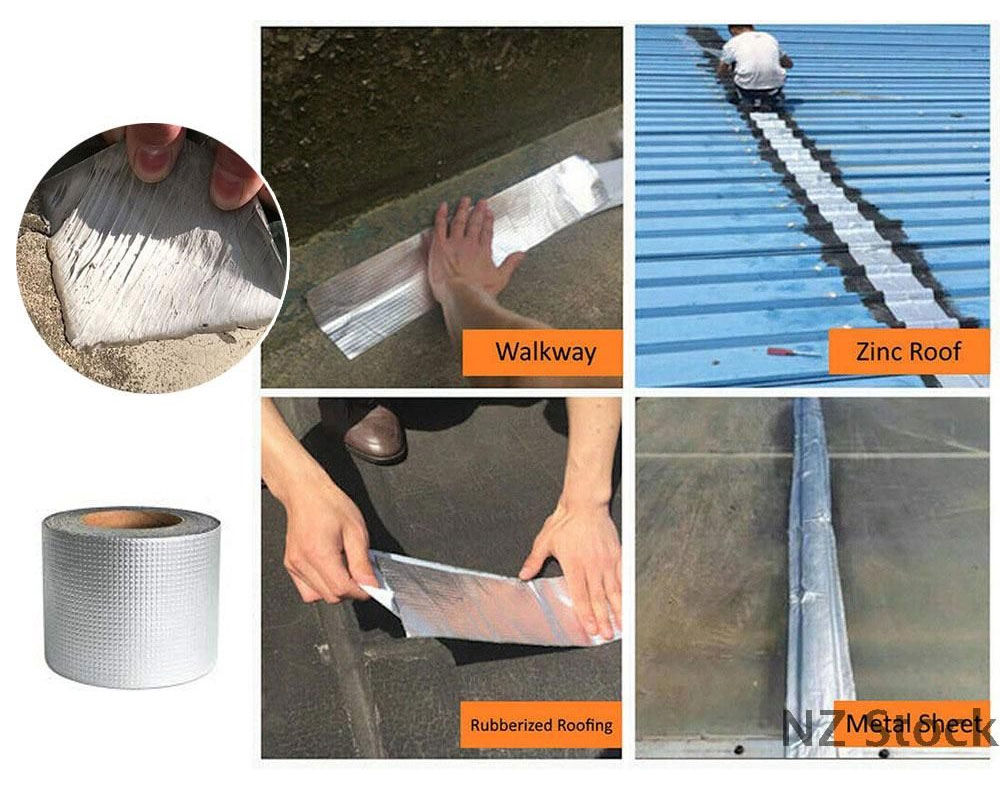 Walkway

Zinc Roof

Rubberized Roofing

Metal Sheet

NZ Stock