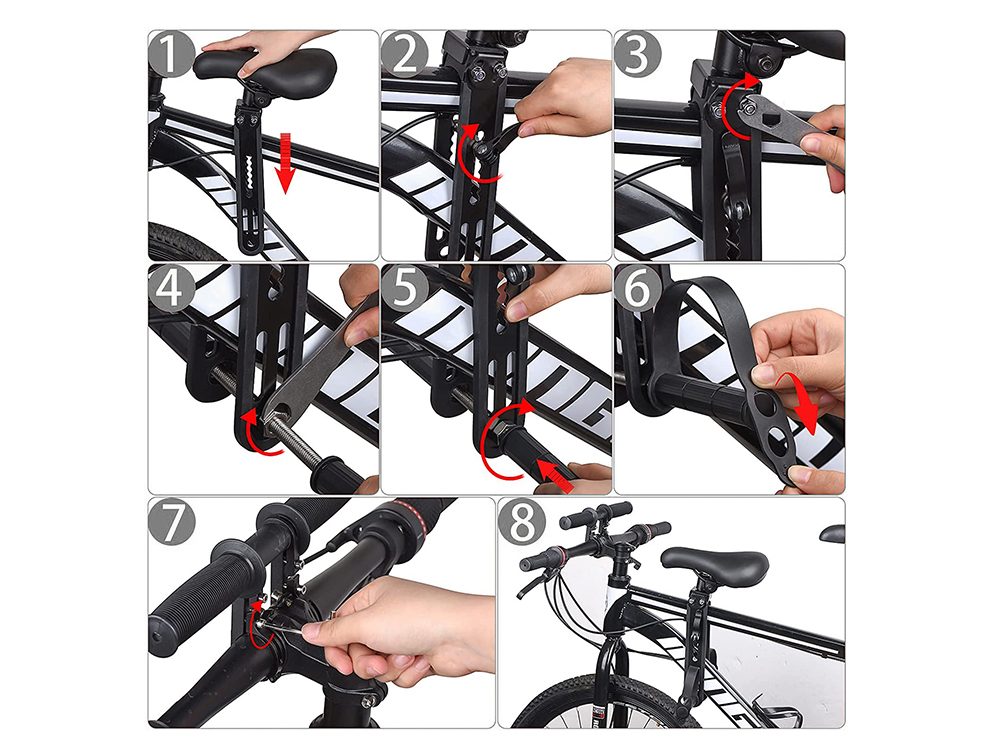 1
2
3
4
5
6
7
8