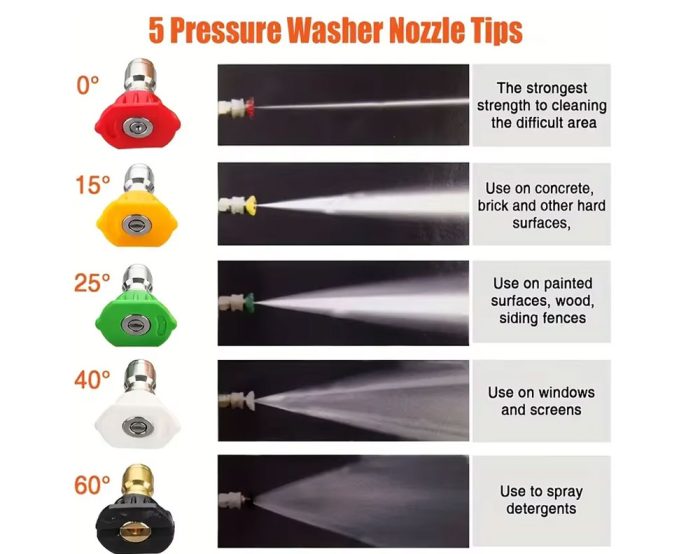 5 Pressure Washer Nozzle Tips

0°

The strongest strength to cleaning the difficult area

15°

Use on concrete, brick and other hard surfaces,

25°

Use on painted surfaces, wood, siding fences

40°

Use on windows and screens

60°

Use to spray detergents