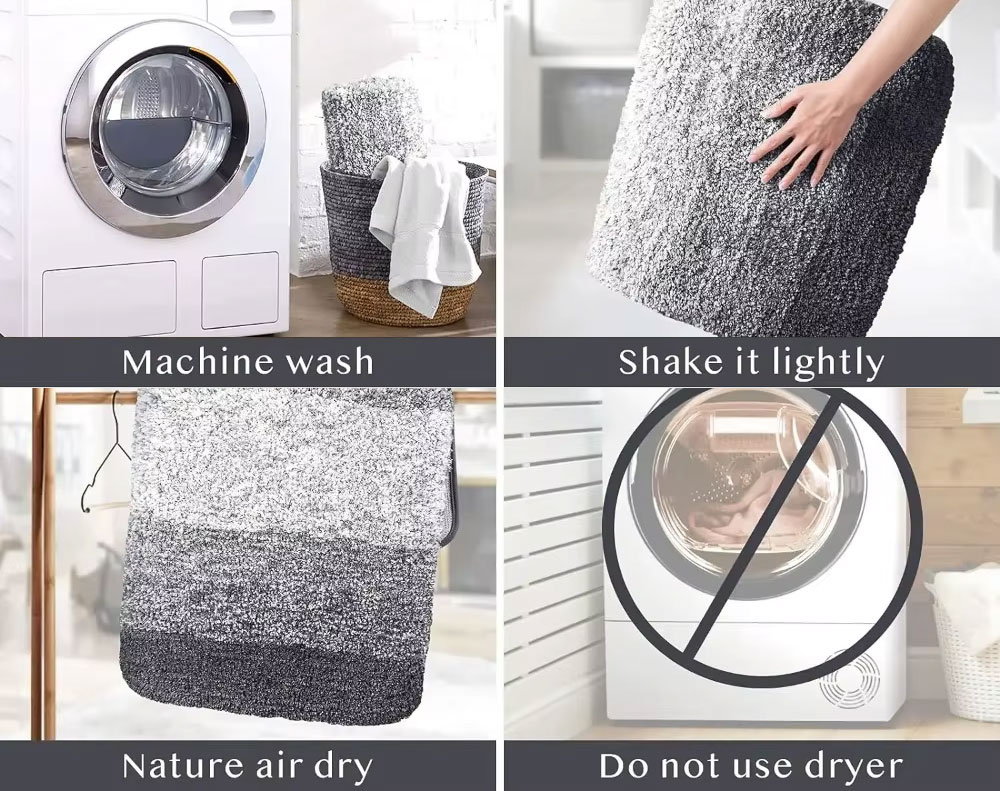 Machine wash

Shake it lightly

Nature air dry

Do not use dryer