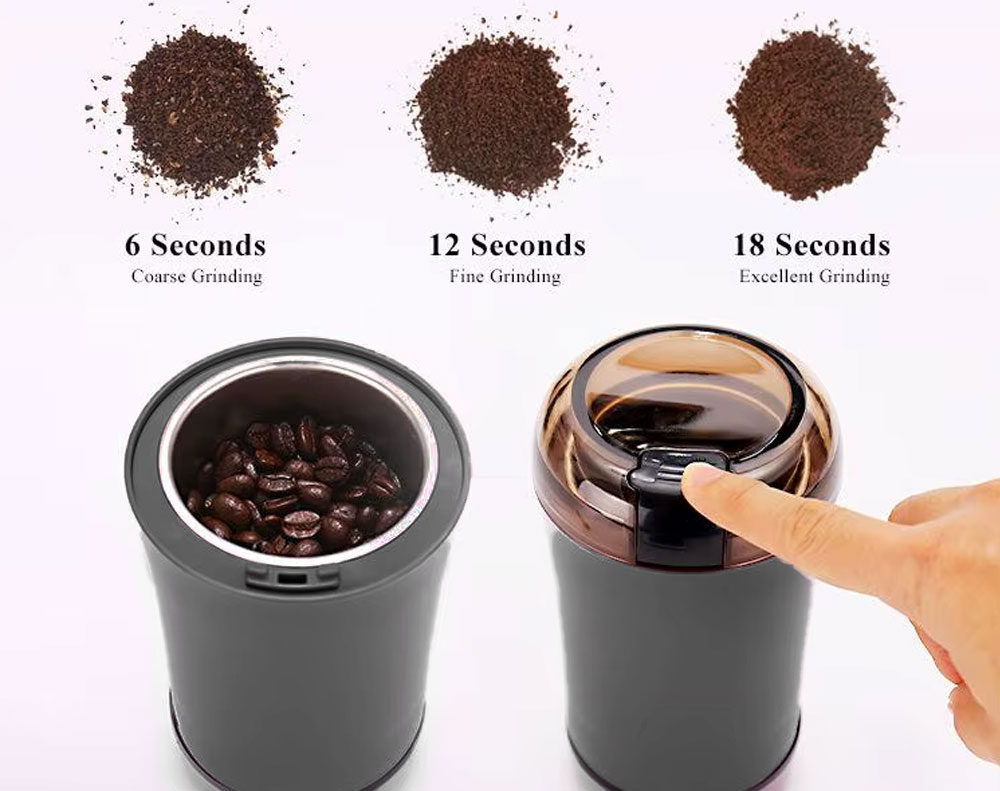 6 Seconds
Coarse Grinding

12 Seconds
Fine Grinding

18 Seconds
Excellent Grinding