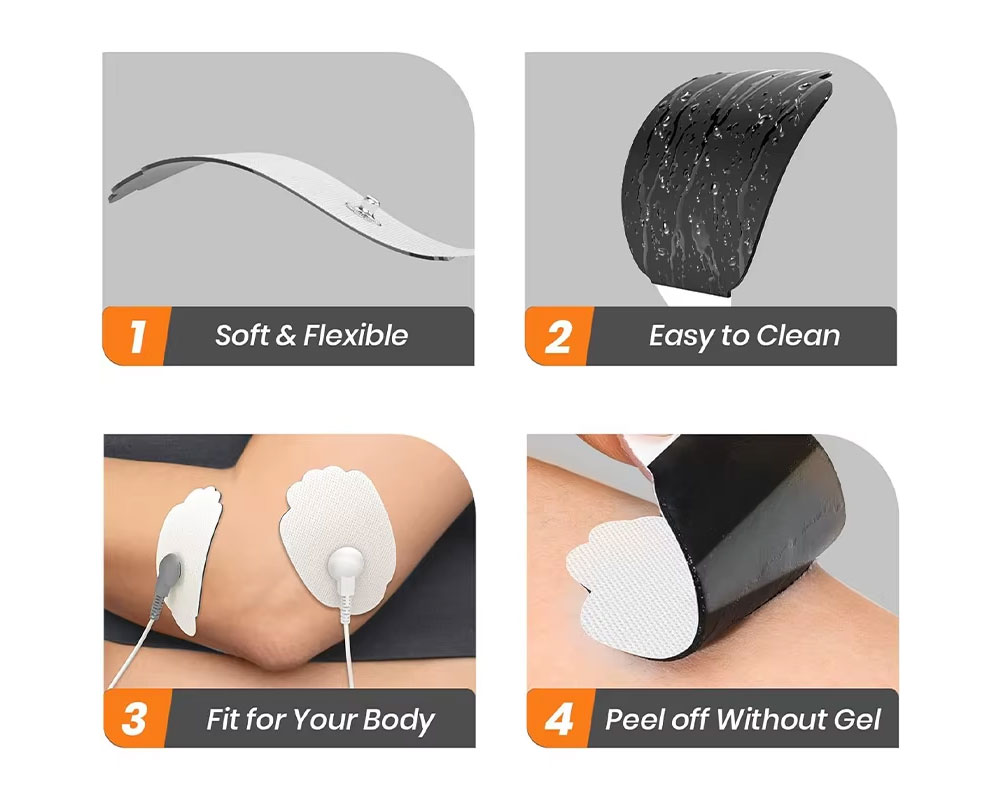 1 Soft & Flexible

2 Easy to Clean

3 Fit for Your Body

4 Peel off Without Gel