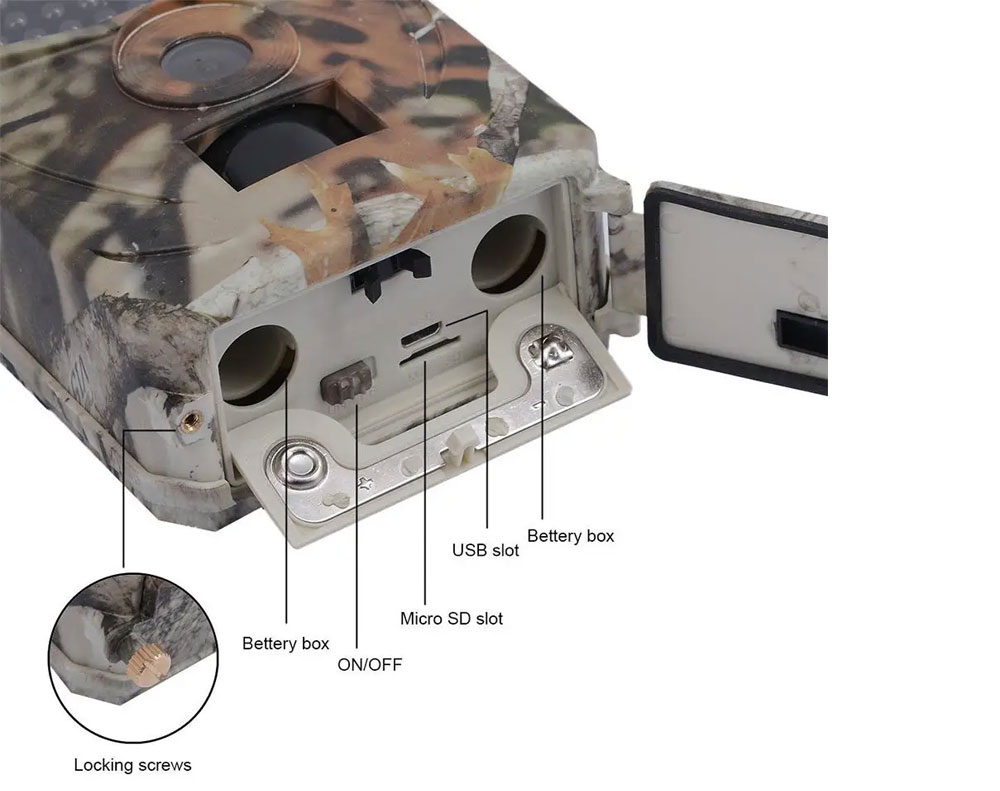 Battery box

USB slot

Micro SD slot

Bettery box

ON/OFF

Locking screws