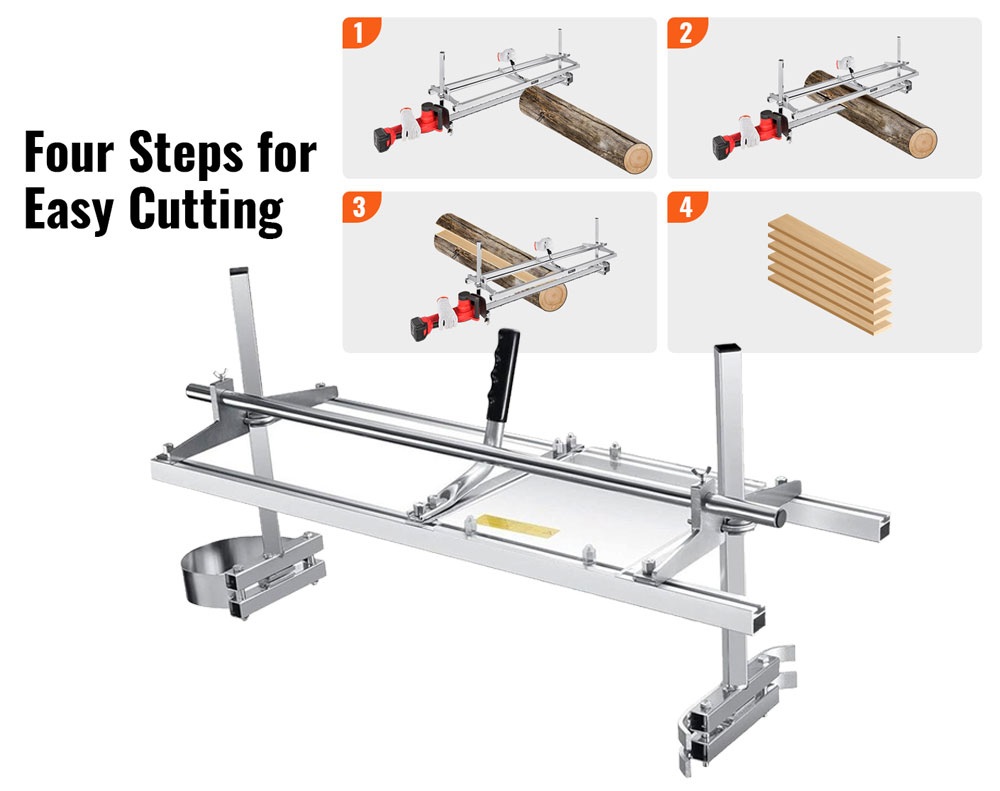 Four Steps for Easy Cutting

1

2

3

4