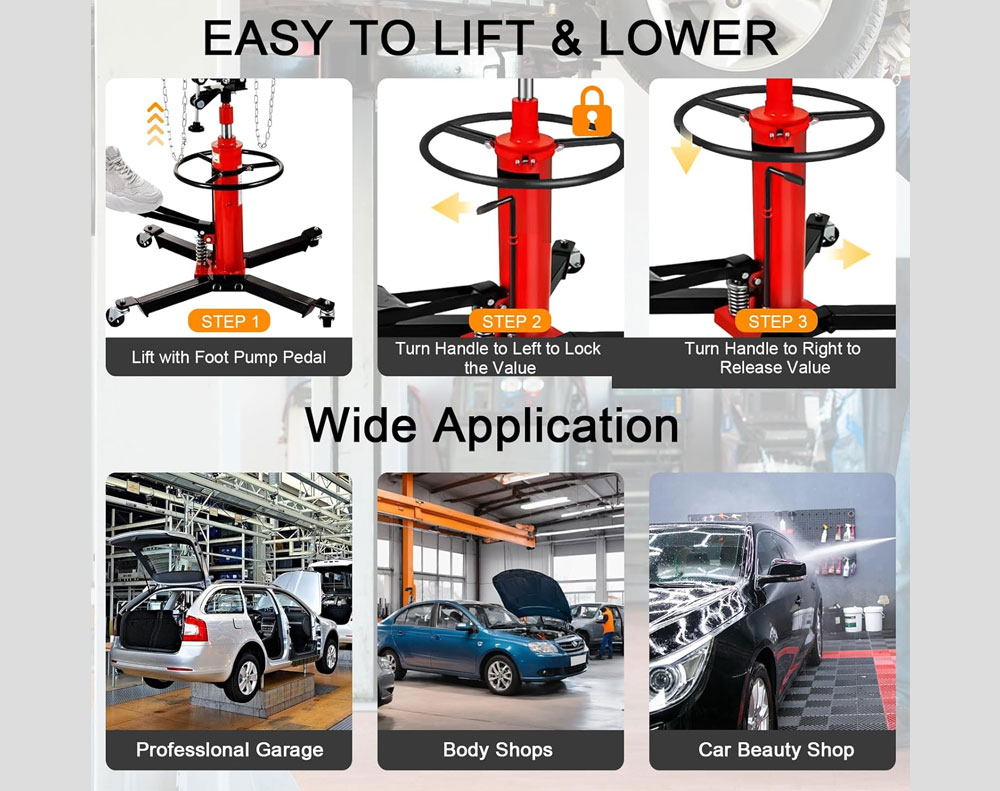 EASY TO LIFT & LOWER

STEP 1

Lift with Foot Pump Pedal

STEP 2

Turn Handle to Left to Lock the Value

STEP 3

Turn Handle to Right to Release Value

Wide Application

Professional Garage

Body Shops

Car Beauty Shop