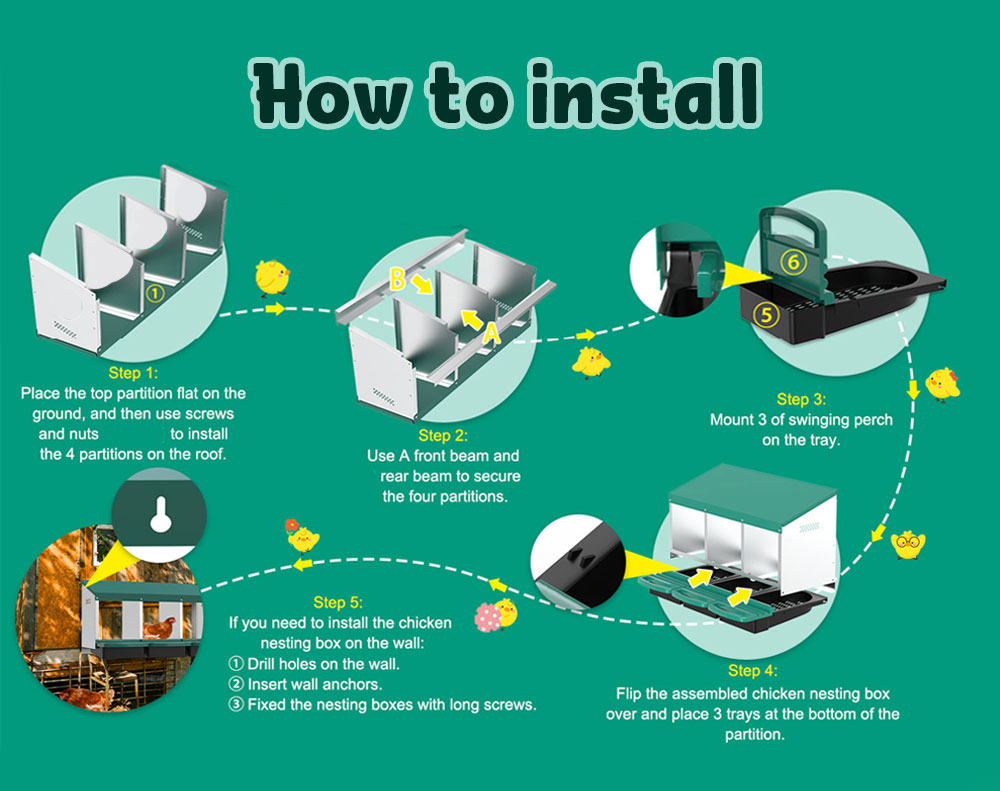 How to install

①

Step 1:
Place the top partition flat on the ground, and then use screws and nuts to install the 4 partitions on the roof.

B
A

Step 2:
Use A front beam and rear beam to secure the four partitions.

⑥
⑤

Step 3:
Mount 3 of swinging perch on the tray.

Step 4:
Flip the assembled chicken nesting box over and place 3 trays at the bottom of the partition.

Step 5:
If you need to install the chicken nesting box on the wall:
① Drill holes on the wall.
② Insert wall anchors.
③ Fixed the nesting boxes with long screws.