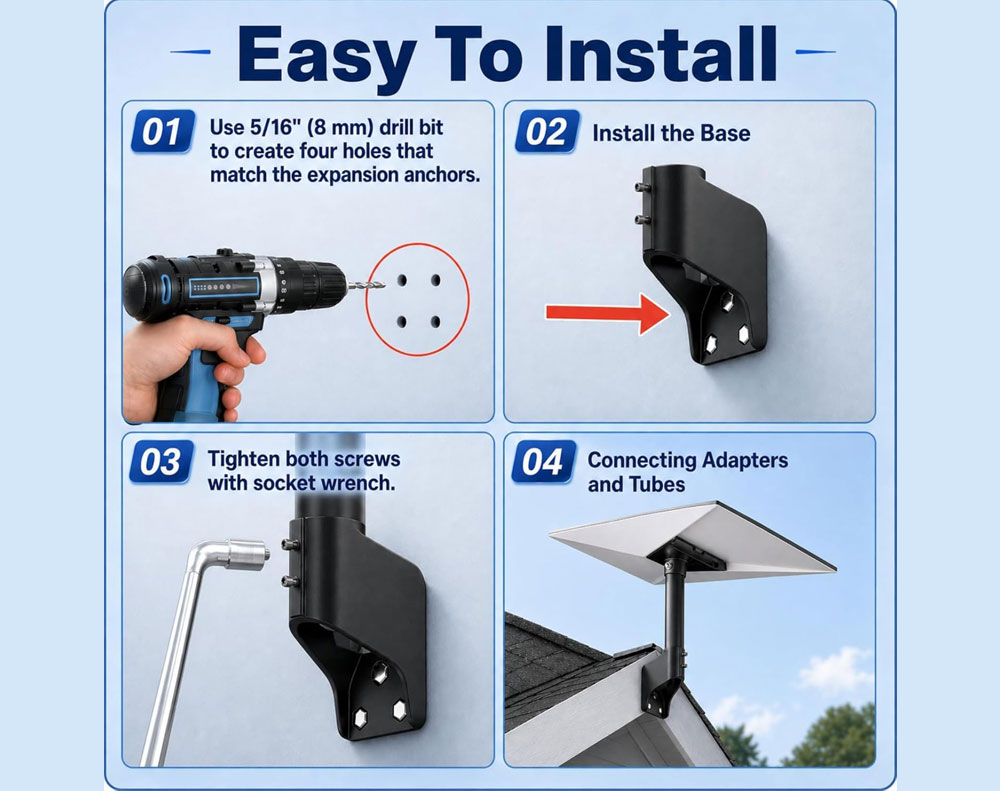 Easy To Install

01 Use 5/16" (8 mm) drill bit to create four holes that match the expansion anchors.

02 Install the Base

03 Tighten both screws with socket wrench.

04 Connecting Adapters and Tubes