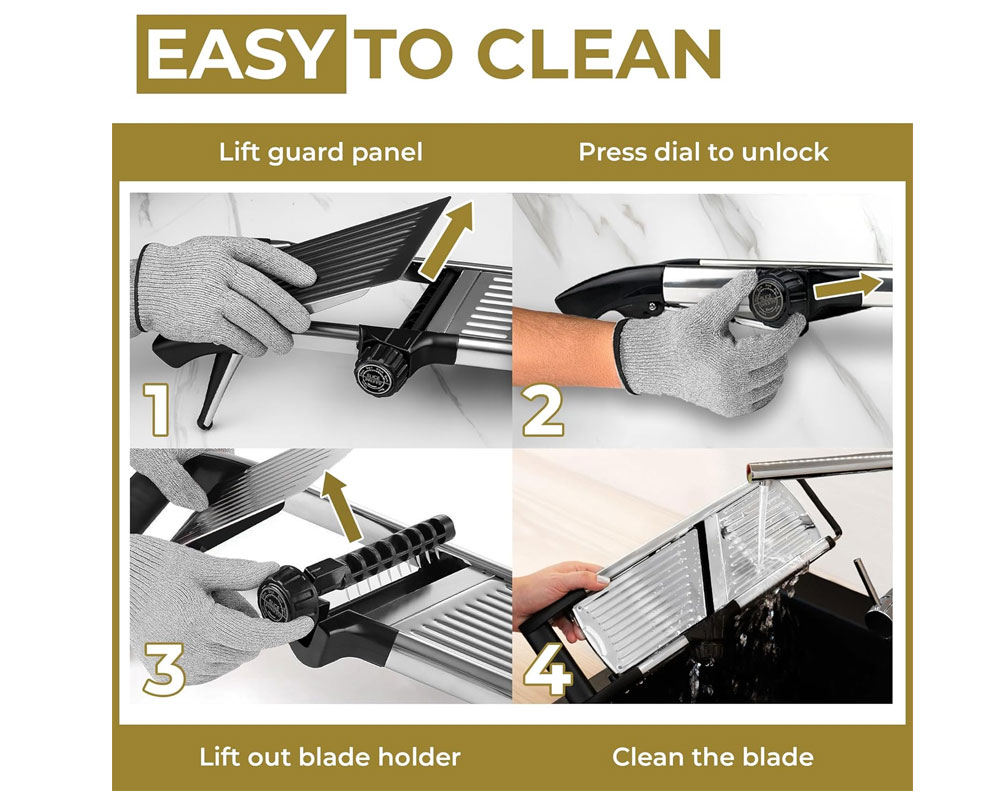 EASY TO CLEAN

Lift guard panel

Press dial to unlock

1

2

3

4

Lift out blade holder

Clean the blade